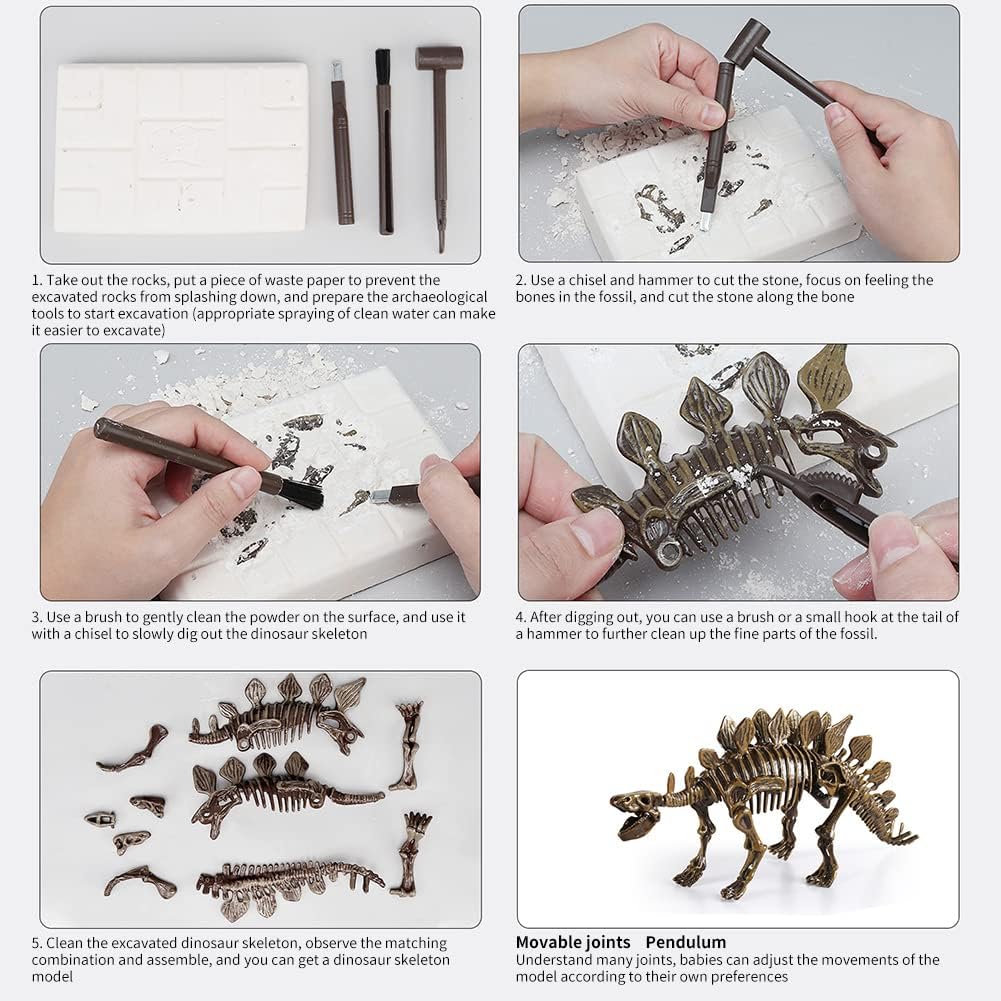 1. Take out the rocks, put a piece of waste paper to prevent the excavated rocks from splashing down, and prepare the archaeological tools to start excavation (appropriate spraying of clean water can make it easier to excavate)

2. Use a chisel and hammer to cut the stone, focus on feeling the bones in the fossil, and cut the stone along the bone

3. Use a brush to gently clean the powder on the surface, and use it with a chisel to slowly dig out the dinosaur skeleton

4. After digging out, you can use a brush or a small hook at the tail of a hammer to further clean up the fine parts of the fossil.

5. Clean the excavated dinosaur skeleton, observe the matching combination and assemble, and you can get a dinosaur skeleton model

Movable joints Pendulum
Understand many joints, babies can adjust the movements of the model according to their own preferences