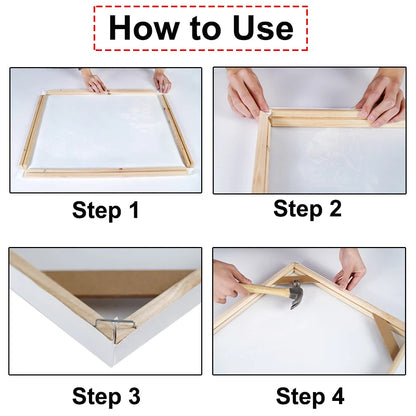 How to Use

Step 1

Step 2

Step 3

Step 4