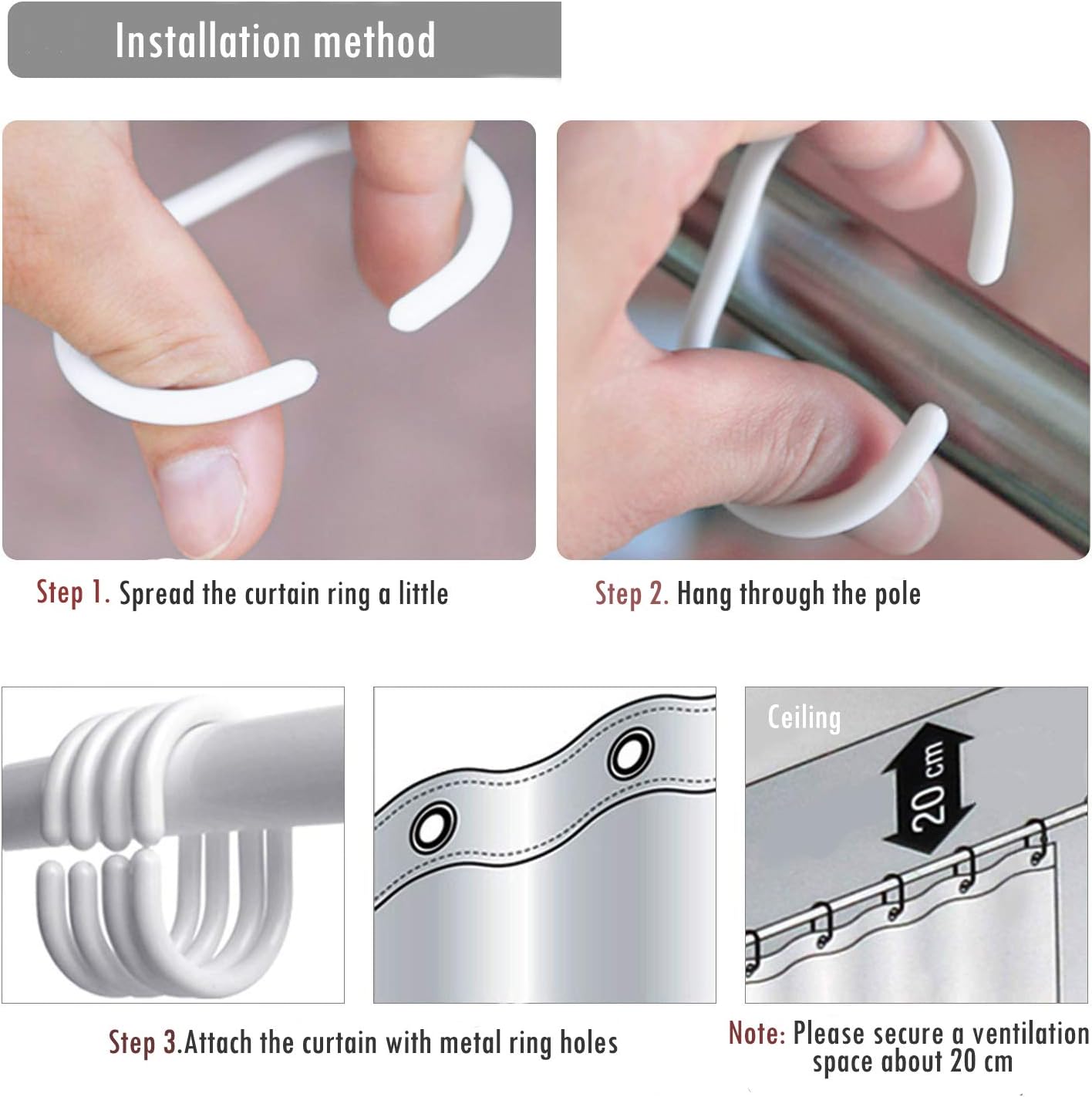 Installation method

Step 1. Spread the curtain ring a little

Step 2. Hang through the pole

Ceiling

20 cm

Step 3.Attach the curtain with metal ring holes

Note: Please secure a ventilation space about 20 cm